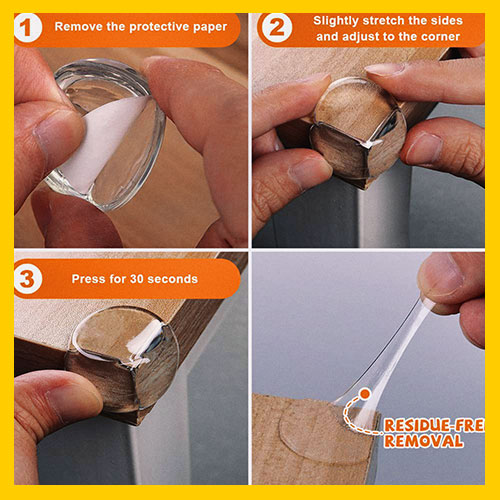 1 Remove the protective paper

2 Slightly stretch the sides and adjust to the corner

3 Press for 30 seconds

RESIDUE-FRE REMOVAL